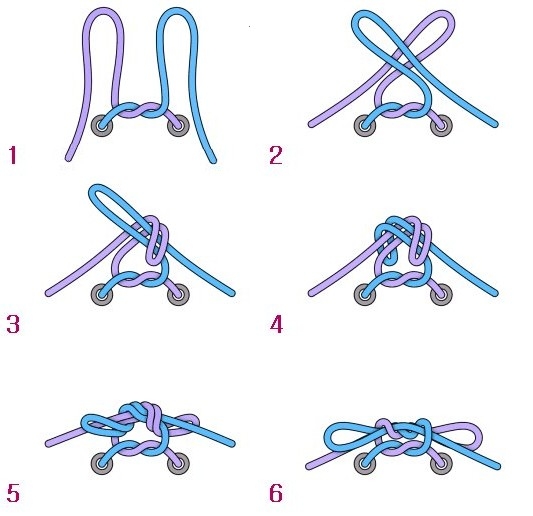 1
2
3
4
5
6